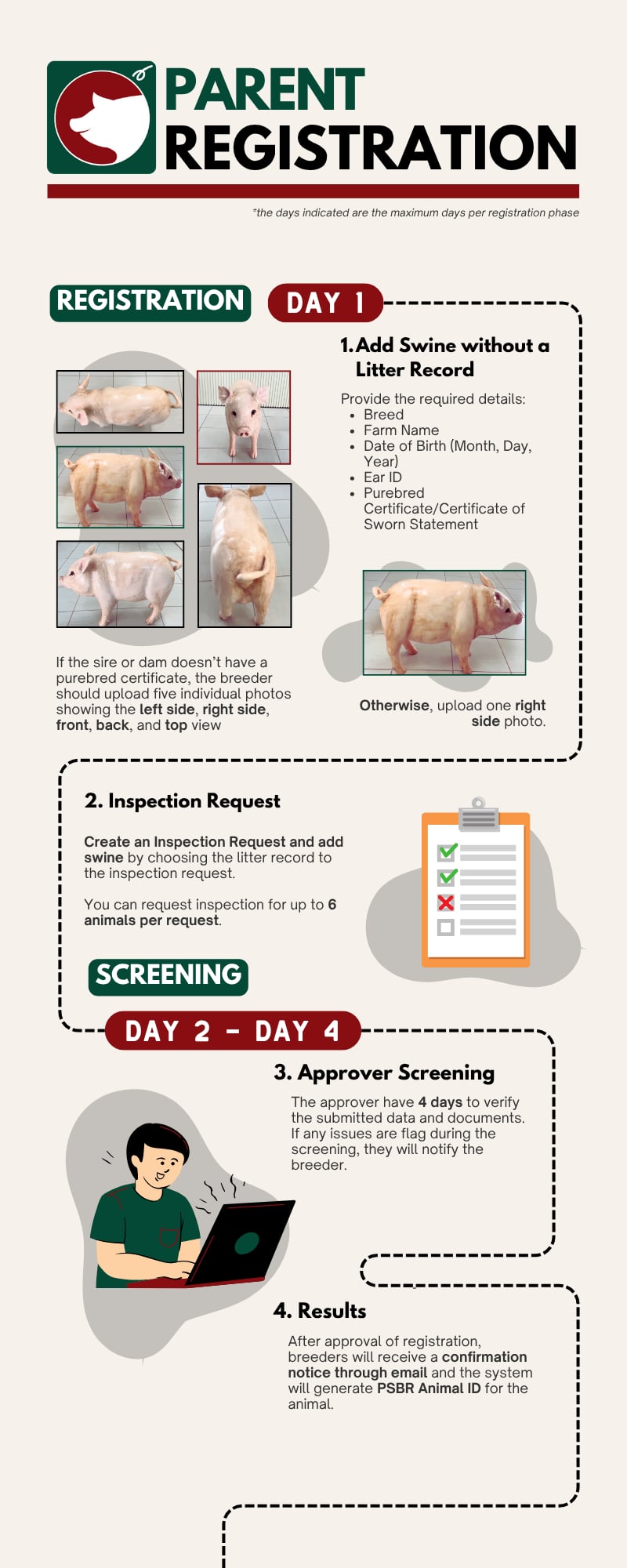 PARENT REGISTRATION

*the days indicated are the maximum days per registration phase

REGISTRATION

DAY 1

1. Add Swine without a Litter Record

Provide the required details:
- Breed
- Farm Name
- Date of Birth (Month, Day, Year)
- Ear ID
- Purebred Certificate/Certificate of Sworn Statement

If the sire or dam doesn't have a purebred certificate, the breeder should upload five individual photos showing the left side, right side, front, back, and top view

Otherwise, upload one right side photo.

2. Inspection Request

Create an Inspection Request and add swine by choosing the litter record to the inspection request.

You can request inspection for up to 6 animals per request.

SCREENING

DAY 2 - DAY 4

3. Approver Screening

The approver have 4 days to verify the submitted data and documents. If any issues are flag during the screening, they will notify the breeder.

4. Results

After approval of registration, breeders will receive a confirmation notice through email and the system will generate PSBR Animal ID for the animal.